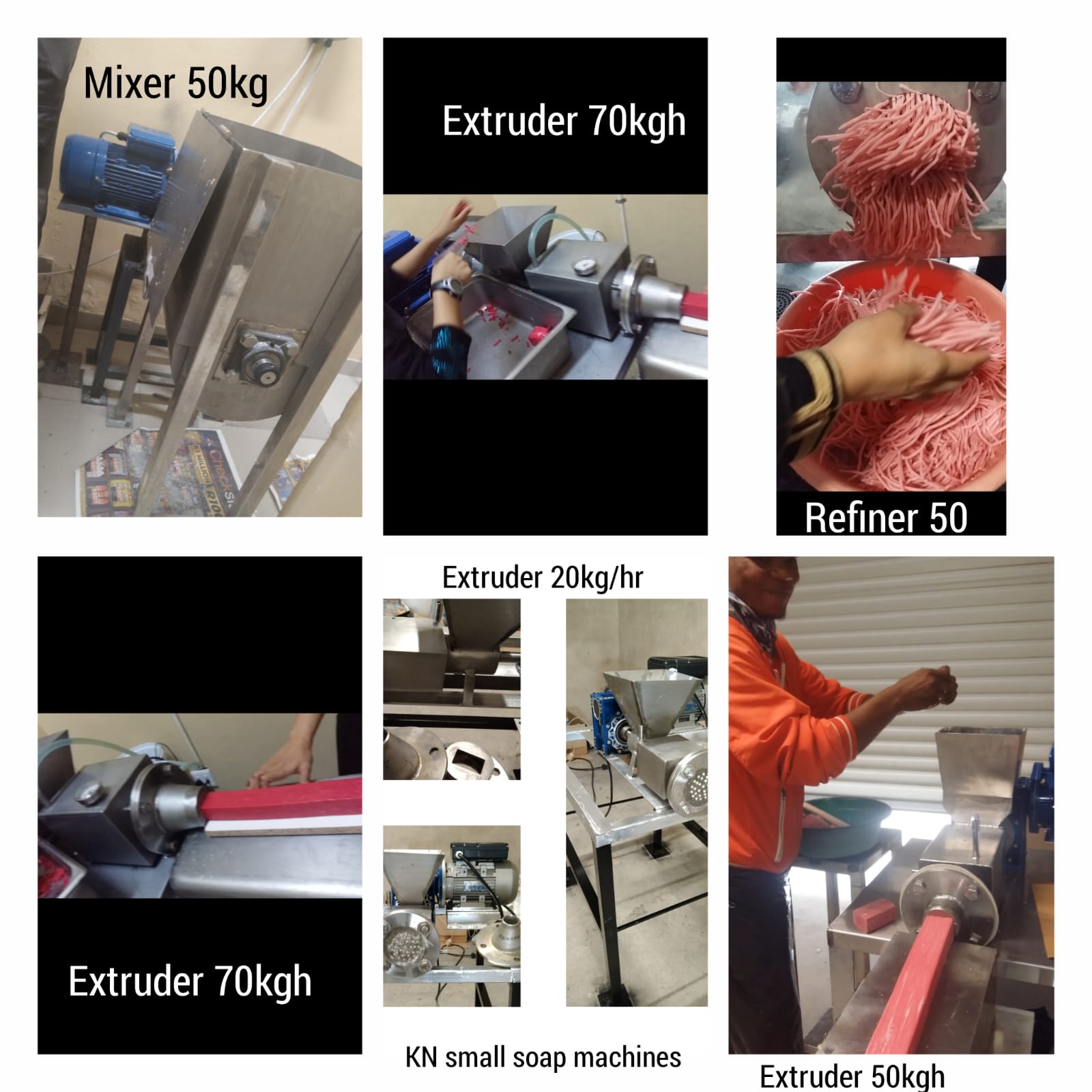 Mixer 50kg

Extruder 70kgh

Refiner 50

Extruder 20kg/hr

Extruder 70kgh

KN small soap machines

Extruder 50kgh