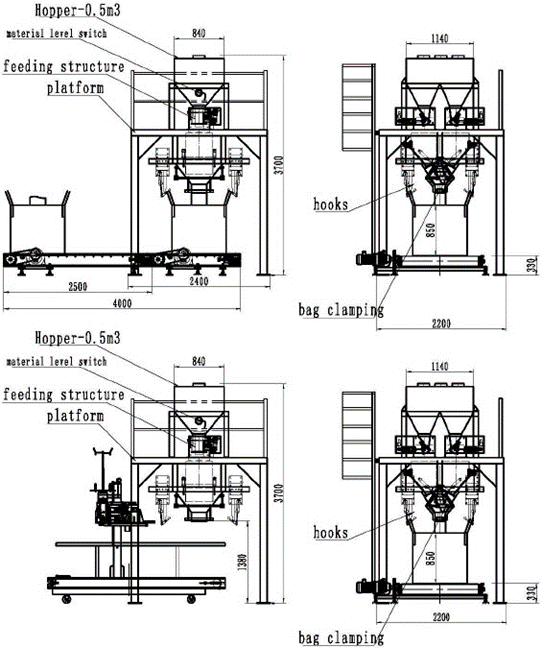 Hopper-0.5m3
material level switch
feeding structure
platform
840
3700
2500
2400
4000
1140
hooks
850
330
bag clamping
2200

Hopper-0.5m3
material level switch
feeding structure
platform
840
3700
1380
1140
hooks
850
330
2200
bag clamping